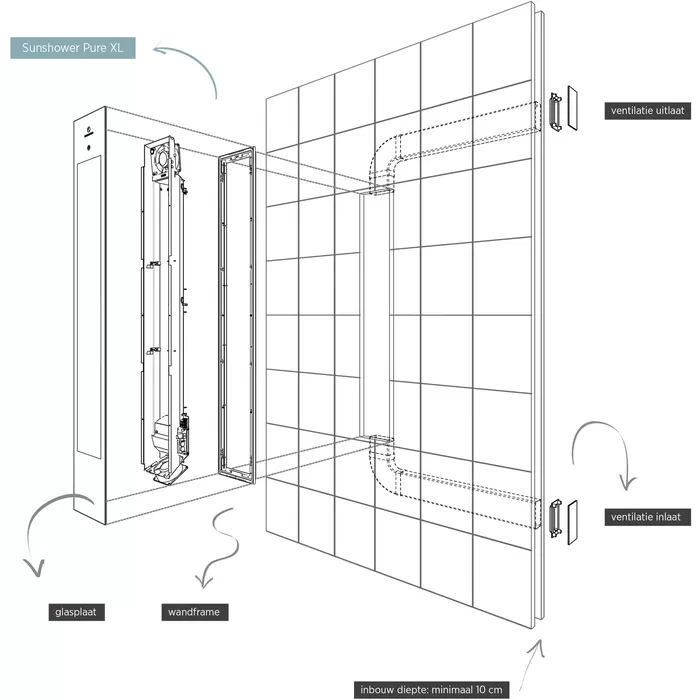 Sunshower Pure XL

ventilatie uitlaat

ventilatie inlaat

glasplaat

wandframe

inbouw diepte: minimaal 10 cm