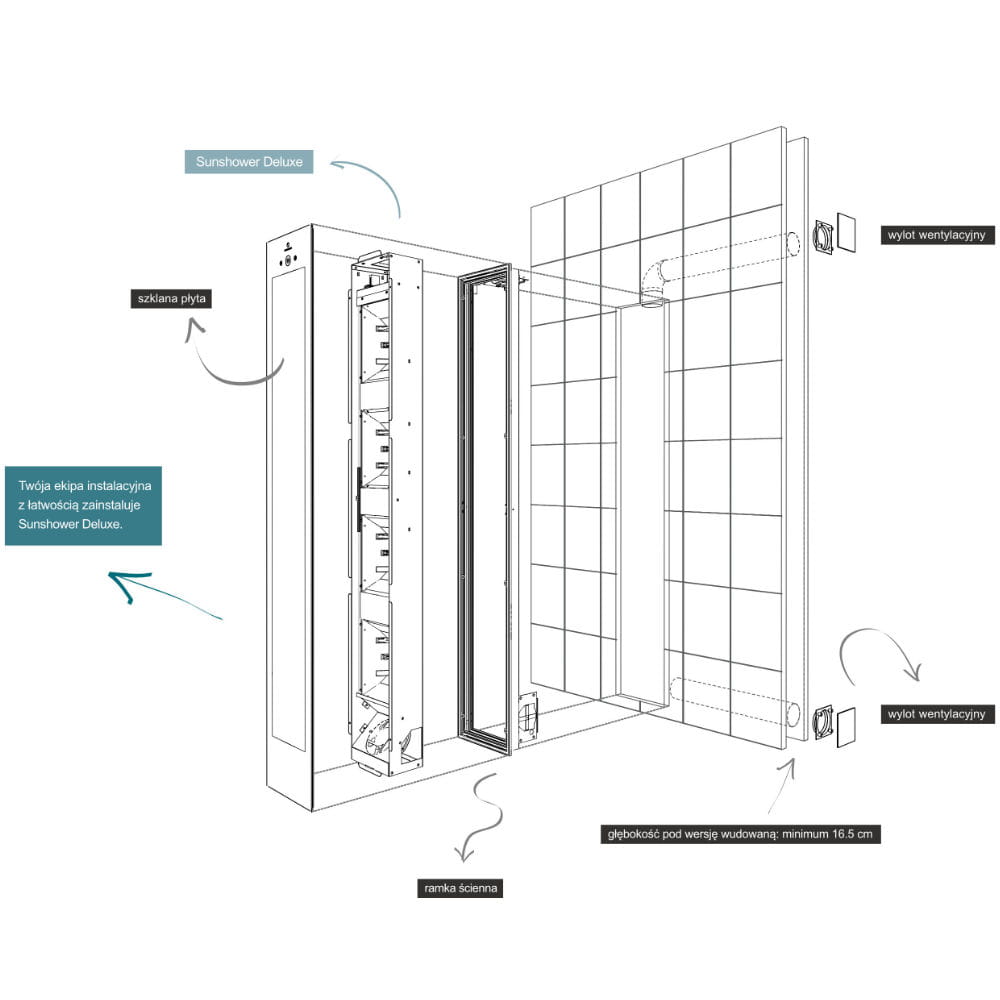 Sunshower Deluxe

wylot wentylacyjny

szklana płyta

Twója ekipa instalacyjna z łatwością zainstaluje Sunshower Deluxe.

wylot wentylacyjny

głębokość pod wersję wudowaną: minimum 16.5 cm

ramka ścienna